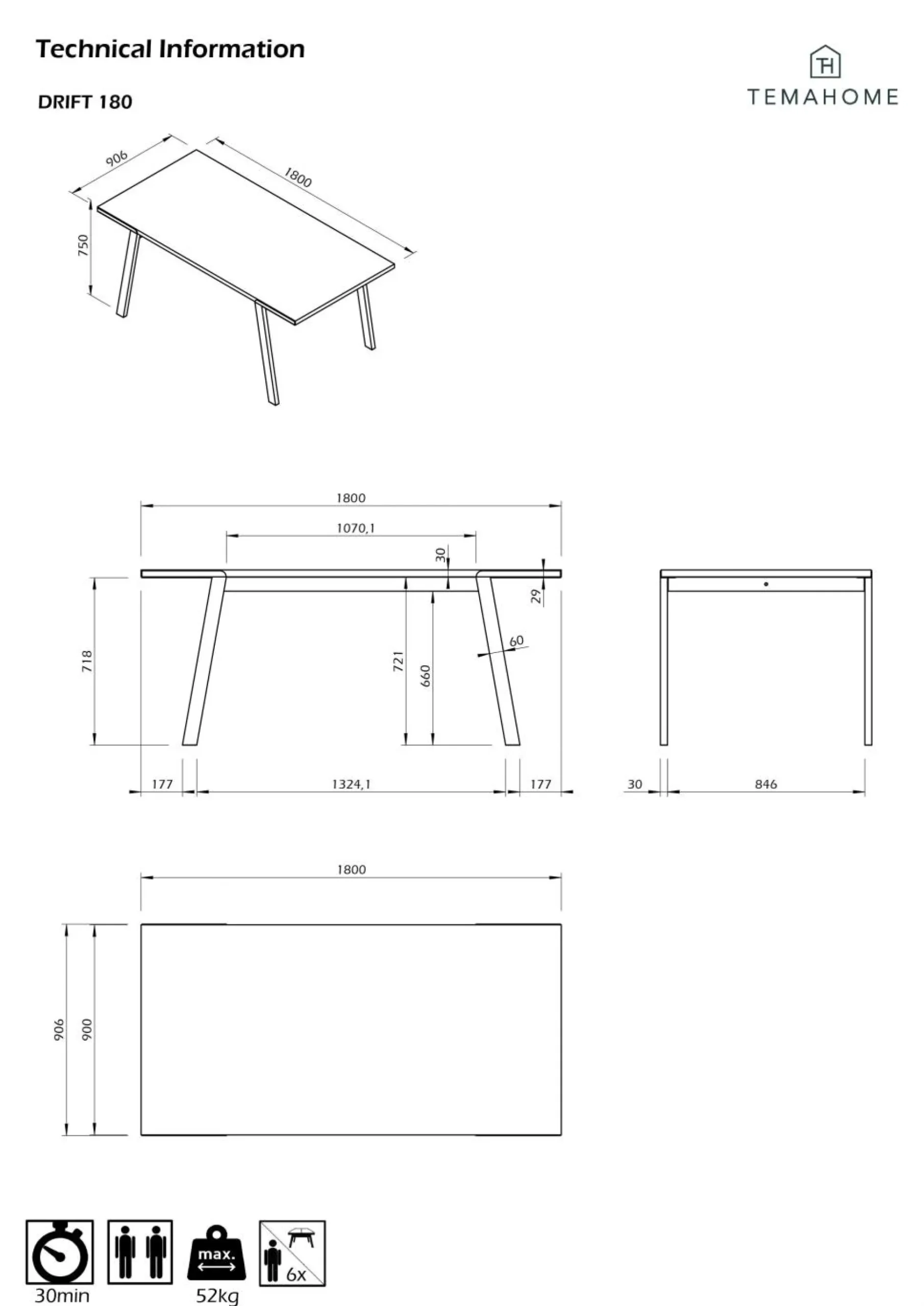 Technical Information

TH
TEMAHOME

DRIFT 180

906
1800
750

1800
1070,1
30
29
718
721
660
60
177
1324,1
177
30
846

1800
906
900

30min
max.
52kg
6x