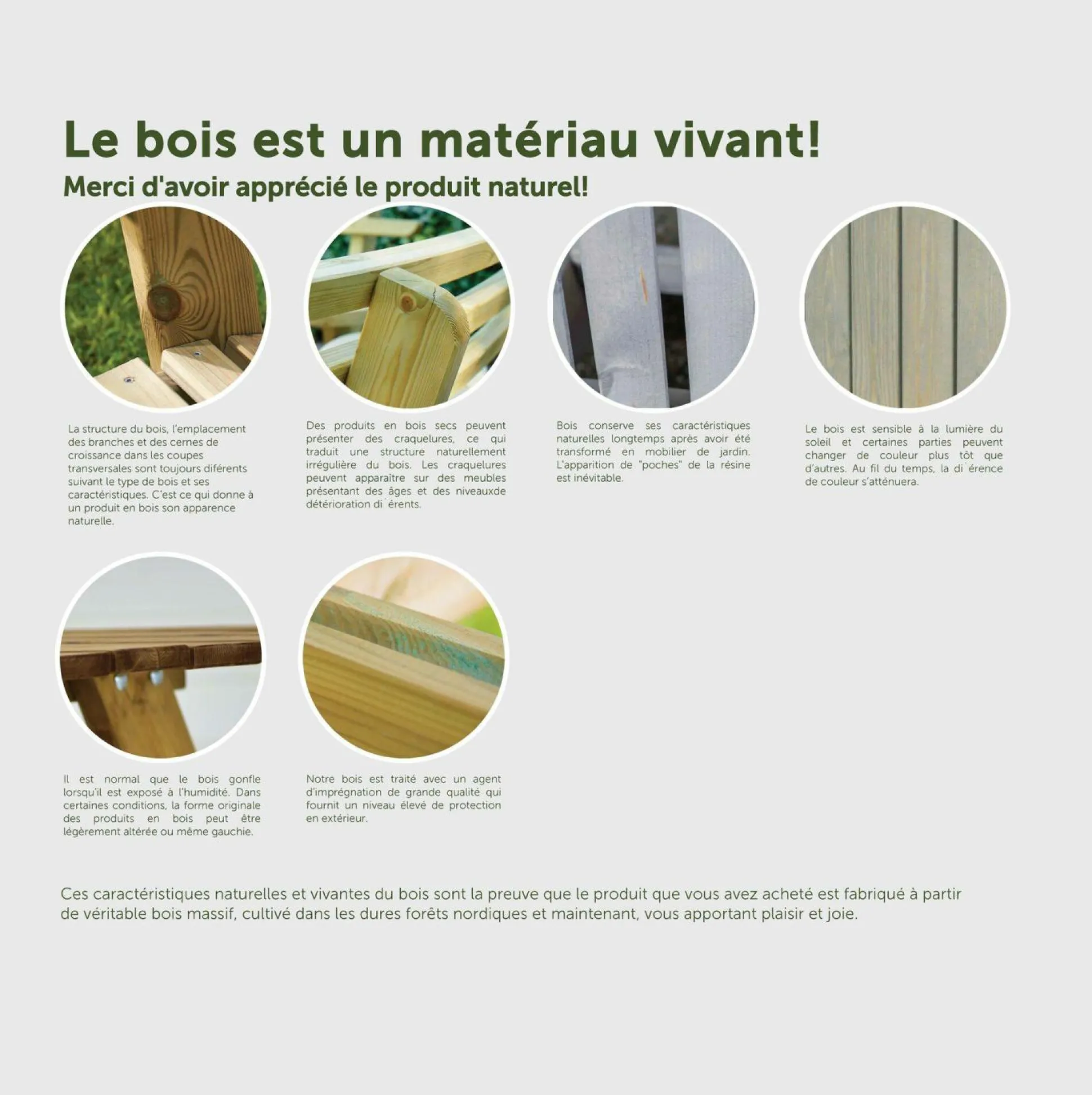 Le bois est un matériau vivant!

Merci d'avoir apprécié le produit naturel!

La structure du bois, l'emplacement des branches et des cernes de croissance dans les coupes transversales sont toujours diférents suivant le type de bois et ses caractéristiques. C'est ce qui donne à un produit en bois son apparence naturelle.

Des produits en bois secs peuvent présenter des craquelures, ce qui traduit une structure naturellement irrégulière du bois. Les craquelures peuvent apparaître sur des meubles présentant des âges et des niveauxde détérioration di érents.

Bois conserve ses caractéristiques naturelles longtemps après avoir été transformé en mobilier de jardin. L'apparition de "poches" de la résine est inévitable.

Le bois est sensible à la lumière du soleil et certaines parties peuvent changer de couleur plus tôt que d'autres. Au fil du temps, la di érence de couleur s'atténuera.

Il est normal que le bois gonfle lorsqu'il est exposé à l'humidité. Dans certaines conditions, la forme originale des produits en bois peut être légèrement altérée ou même gauchie.

Notre bois est traité avec un agent d'imprégnation de grande qualité qui fournit un niveau élevé de protection en extérieur.

Ces caractéristiques naturelles et vivantes du bois sont la preuve que le produit que vous avez acheté est fabriqué à partir de véritable bois massif, cultivé dans les dures forêts nordiques et maintenant, vous apportant plaisir et joie.